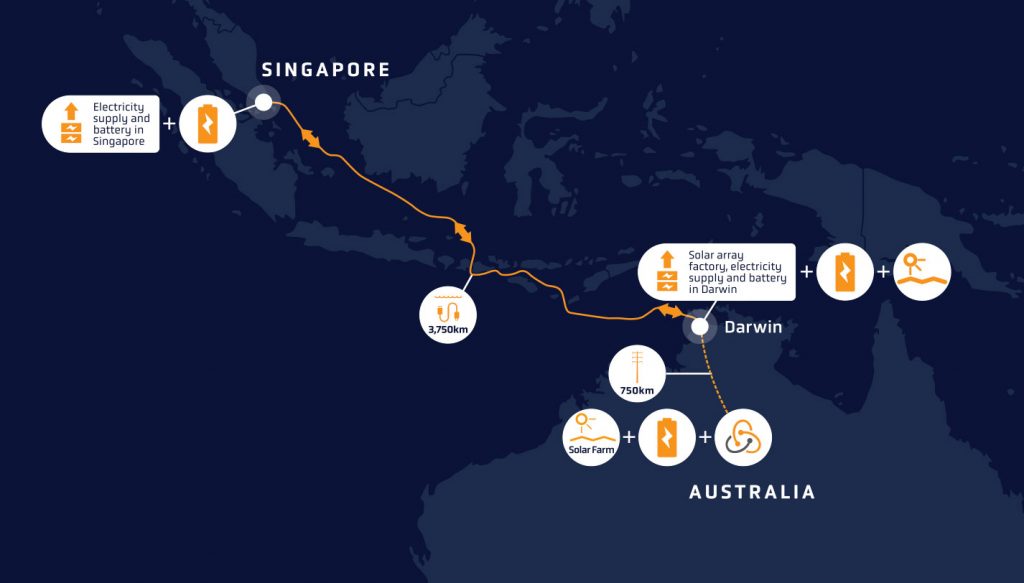 SINGAPORE

Electricity supply and battery in Singapore

+

3,750km

Solar array factory, electricity supply and battery in Darwin

+

+

Darwin

750km

Solar Farm

+

+

AUSTRALIA